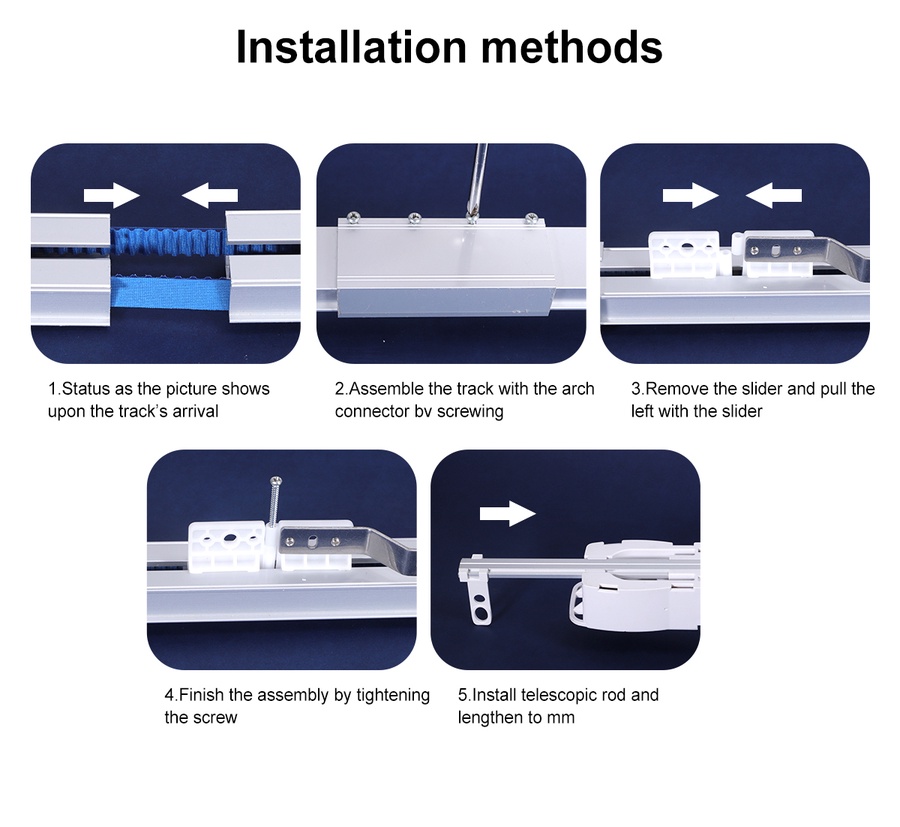 Installation methods

1.Status as the picture shows upon the track's arrival

2.Assemble the track with the arch connector bv screwing

3.Remove the slider and pull the left with the slider

4.Finish the assembly by tightening the screw

5.Install telescopic rod and lengthen to mm